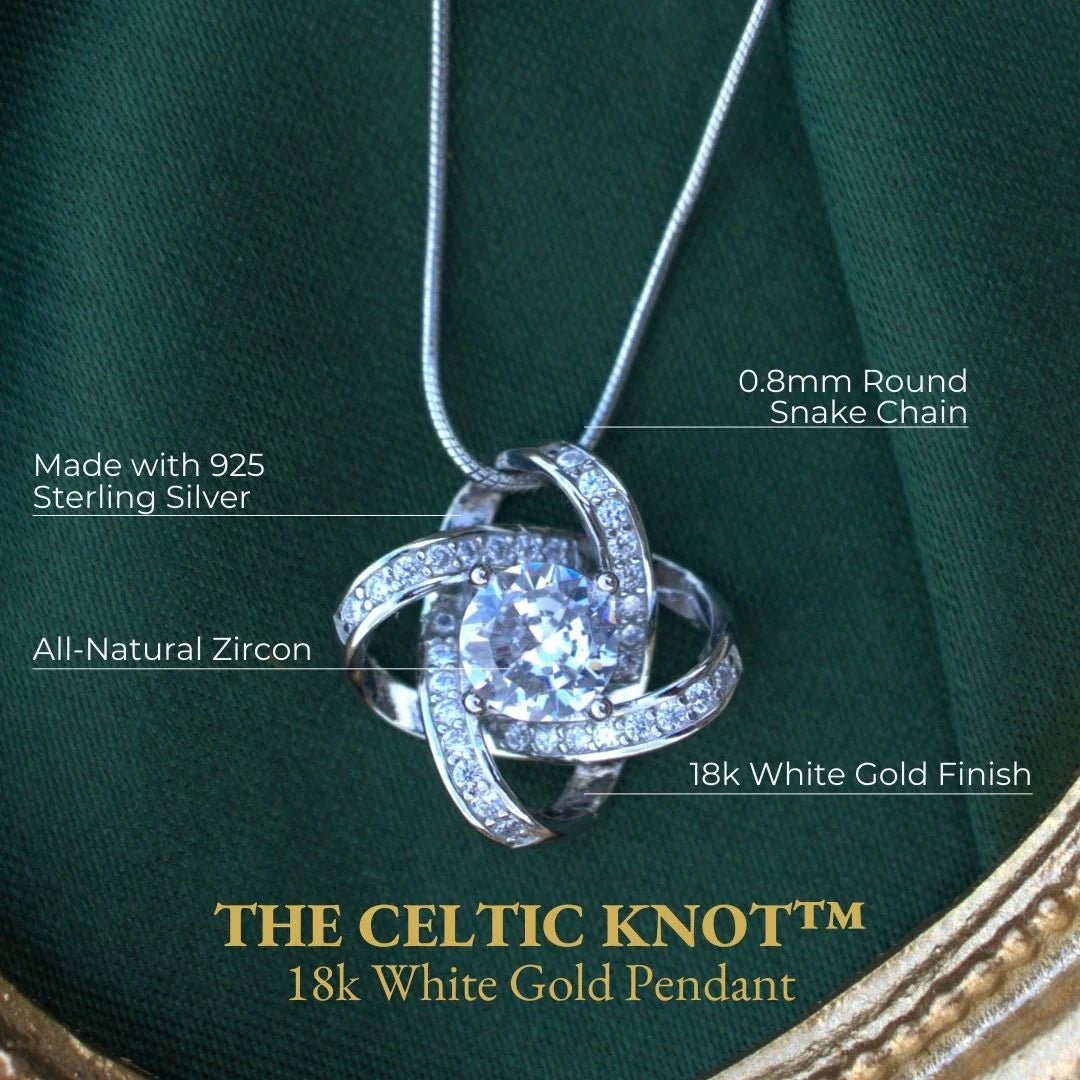 0.8mm Round
Snake Chain

Made with 925
Sterling Silver

All-Natural Zircon

18k White Gold Finish

THE CELTIC KNOT™
18k White Gold Pendant