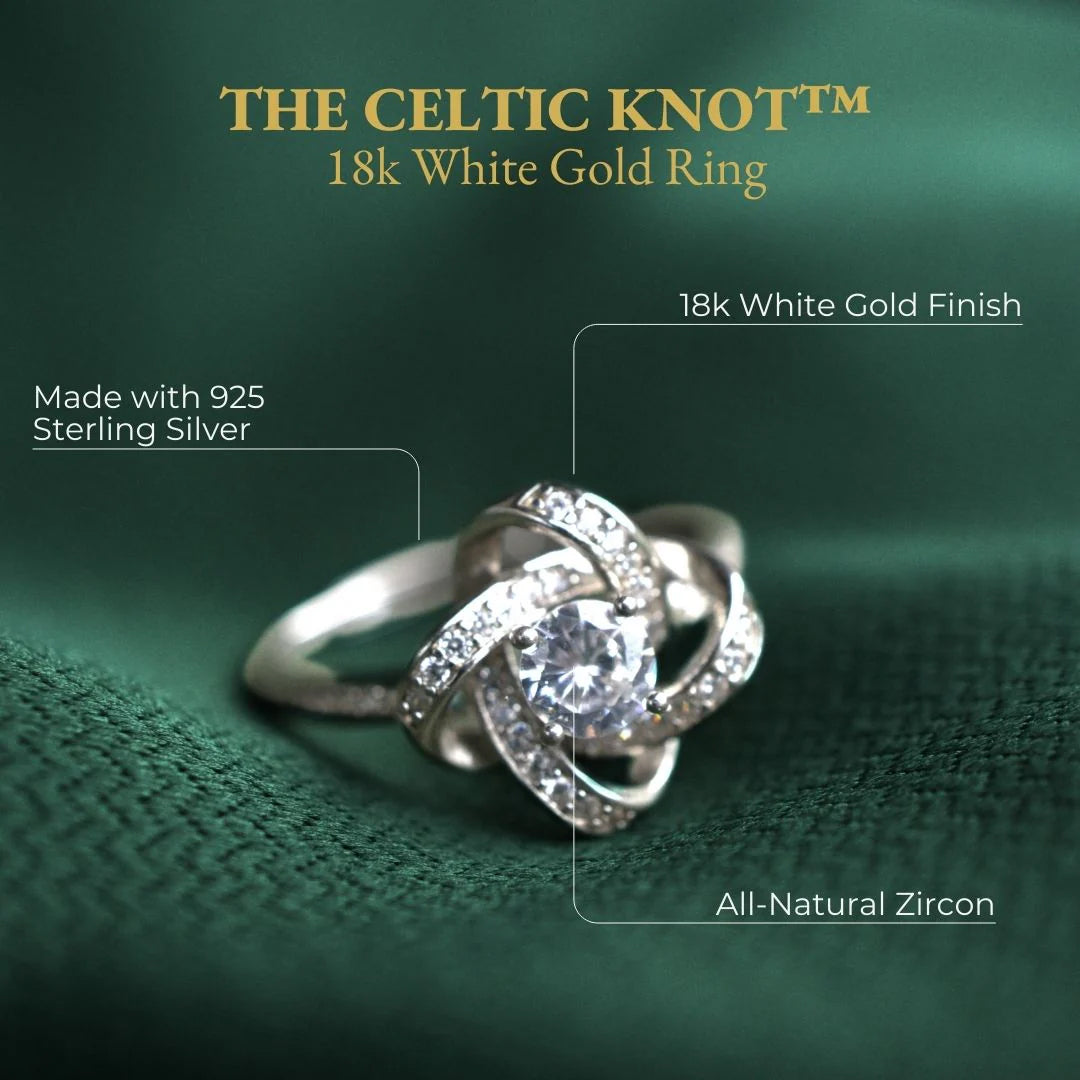 THE CELTIC KNOT™
18k White Gold Ring

18k White Gold Finish

Made with 925 Sterling Silver

All-Natural Zircon